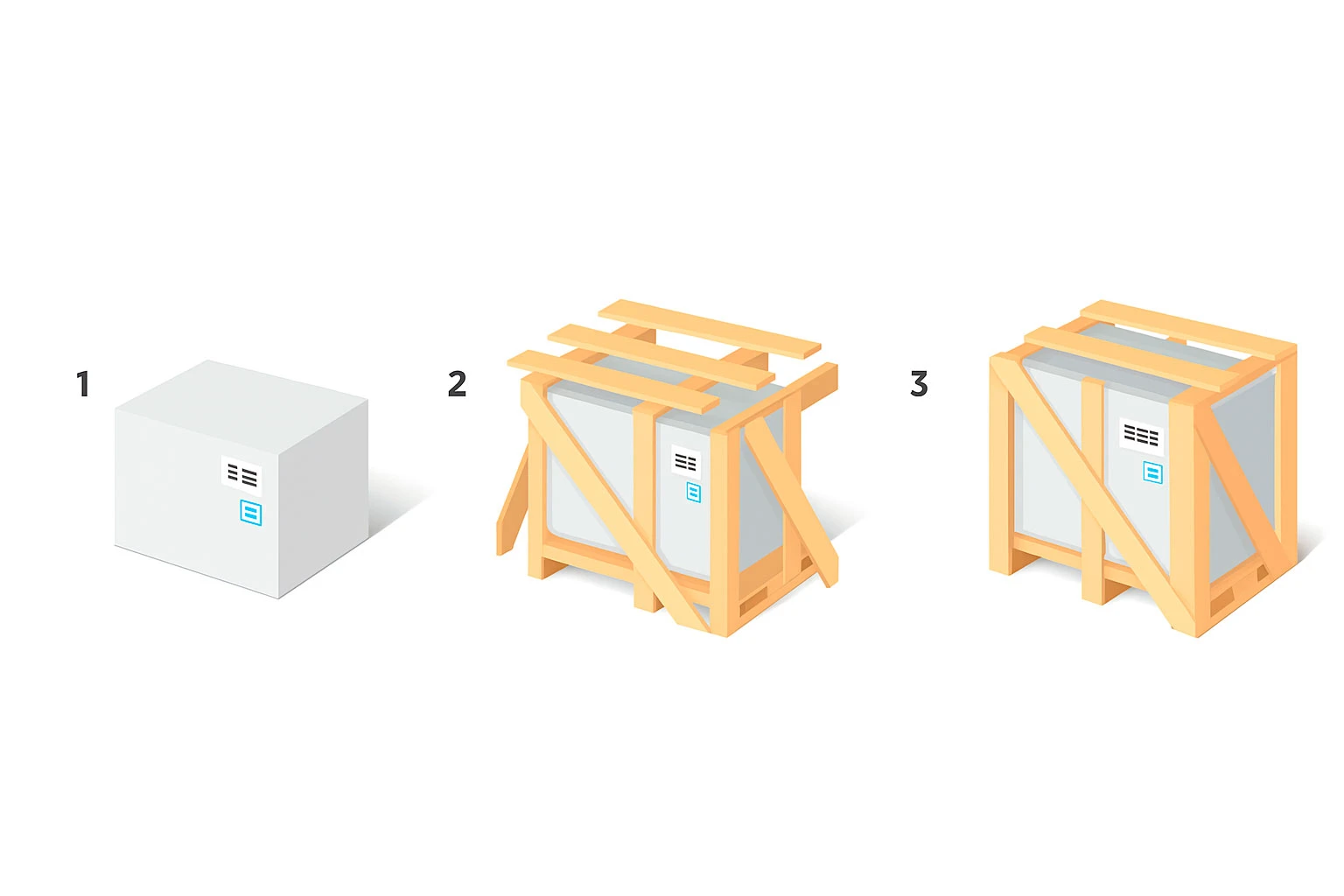 1

2

3